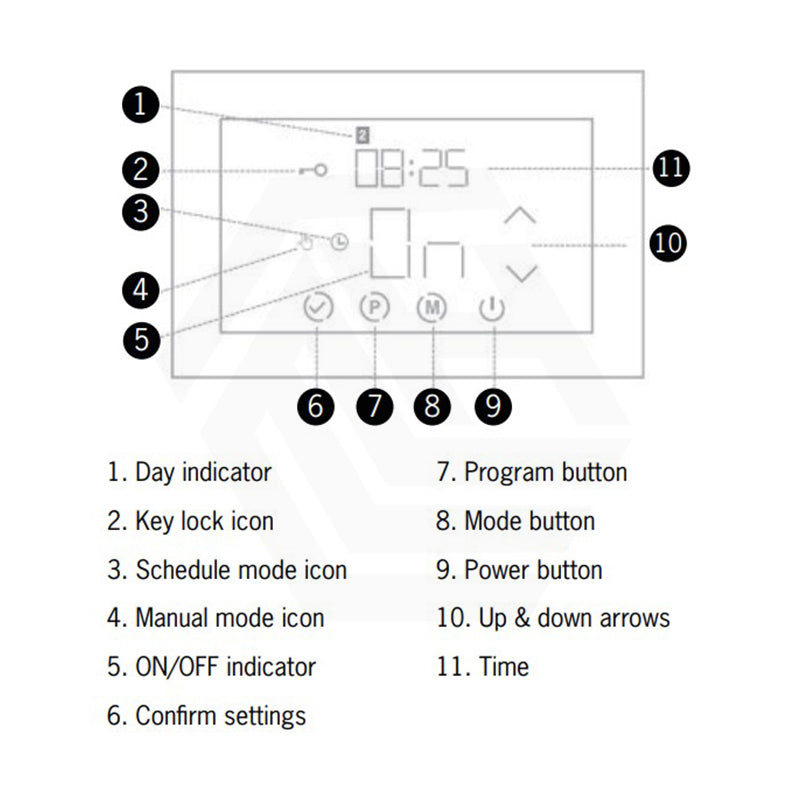 1
2
3
4
5
2
08:25
On
P
M
11
10
6
7
8
9

1. Day indicator
2. Key lock icon
3. Schedule mode icon
4. Manual mode icon
5. ON/OFF indicator
6. Confirm settings

7. Program button
8. Mode button
9. Power button
10. Up & down arrows
11. Time