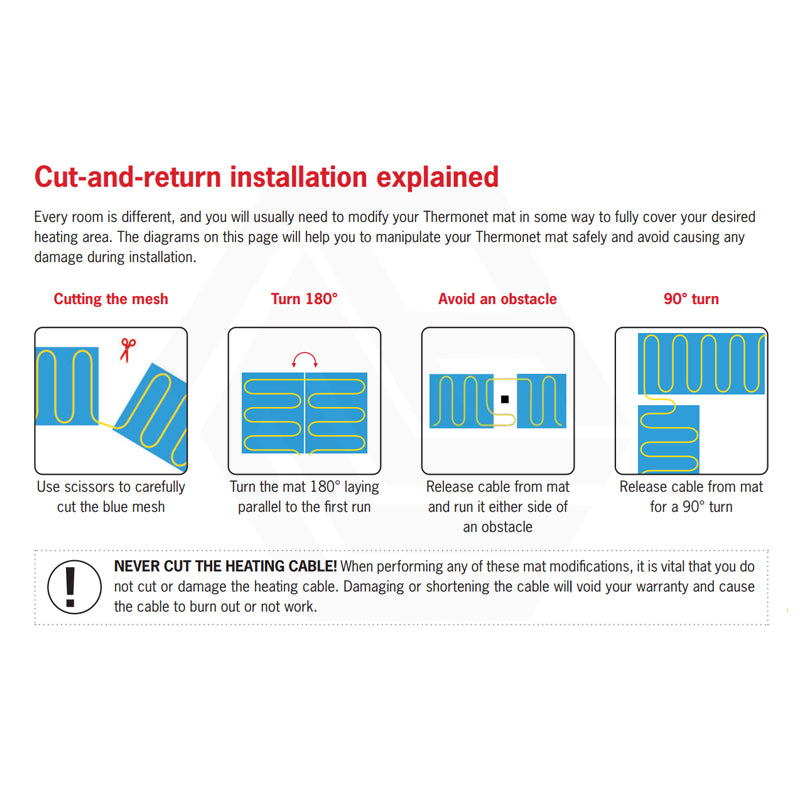 Cut-and-return installation explained

Every room is different, and you will usually need to modify your Thermonet mat in some way to fully cover your desired heating area. The diagrams on this page will help you to manipulate your Thermonet mat safely and avoid causing any damage during installation.

Cutting the mesh

Use scissors to carefully cut the blue mesh

Turn 180°

Turn the mat 180° laying parallel to the first run

Avoid an obstacle

Release cable from mat and run it either side of an obstacle

90° turn

Release cable from mat for a 90° turn

!

NEVER CUT THE HEATING CABLE! When performing any of these mat modifications, it is vital that you do not cut or damage the heating cable. Damaging or shortening the cable will void your warranty and cause the cable to burn out or not work.