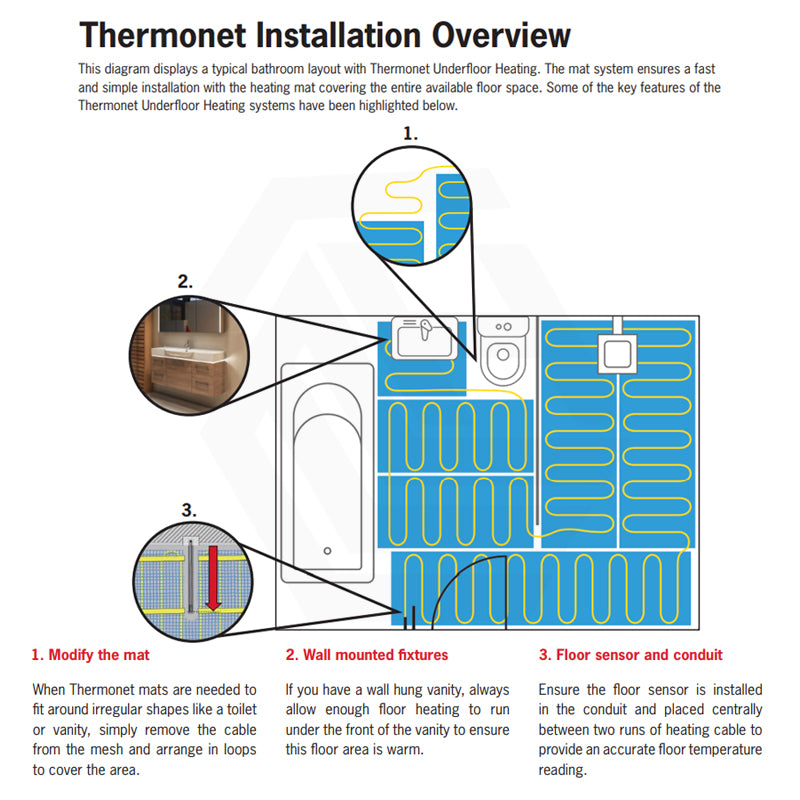 Thermonet Installation Overview

This diagram displays a typical bathroom layout with Thermonet Underfloor Heating. The mat system ensures a fast and simple installation with the heating mat covering the entire available floor space. Some of the key features of the Thermonet Underfloor Heating systems have been highlighted below.

1.

2.

3.

1. Modify the mat

When Thermonet mats are needed to fit around irregular shapes like a toilet or vanity, simply remove the cable from the mesh and arrange in loops to cover the area.

2. Wall mounted fixtures

If you have a wall hung vanity, always allow enough floor heating to run under the front of the vanity to ensure this floor area is warm.

3. Floor sensor and conduit

Ensure the floor sensor is installed in the conduit and placed centrally between two runs of heating cable to provide an accurate floor temperature reading.