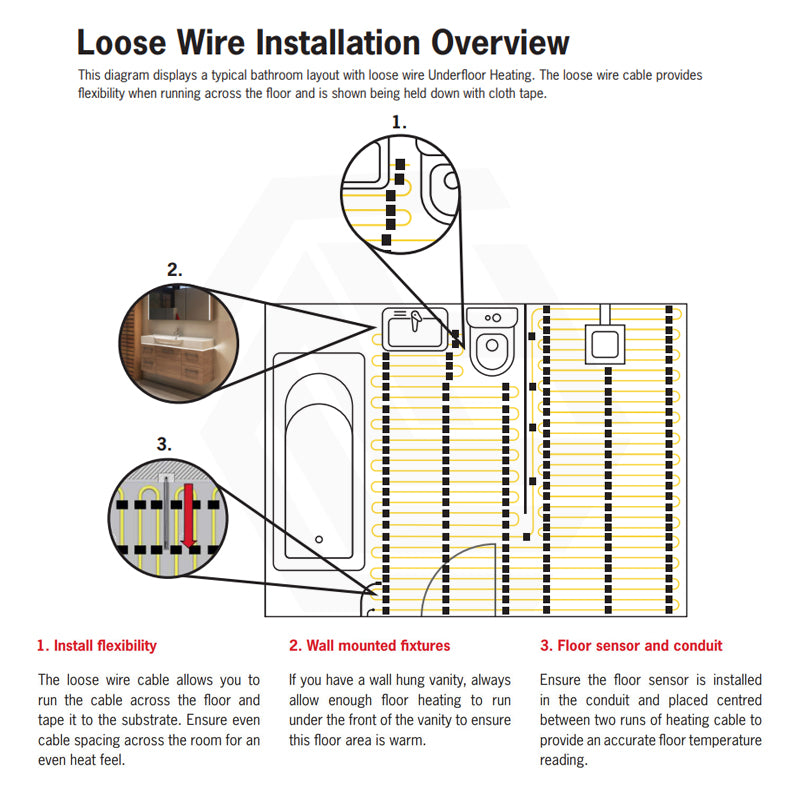 Loose Wire Installation Overview

This diagram displays a typical bathroom layout with loose wire Underfloor Heating. The loose wire cable provides flexibility when running across the floor and is shown being held down with cloth tape.

1.

2.

3.

1. Install flexibility

The loose wire cable allows you to run the cable across the floor and tape it to the substrate. Ensure even cable spacing across the room for an even heat feel.

2. Wall mounted fixtures

If you have a wall hung vanity, always allow enough floor heating to run under the front of the vanity to ensure this floor area is warm.

3. Floor sensor and conduit

Ensure the floor sensor is installed in the conduit and placed centred between two runs of heating cable to provide an accurate floor temperature reading.