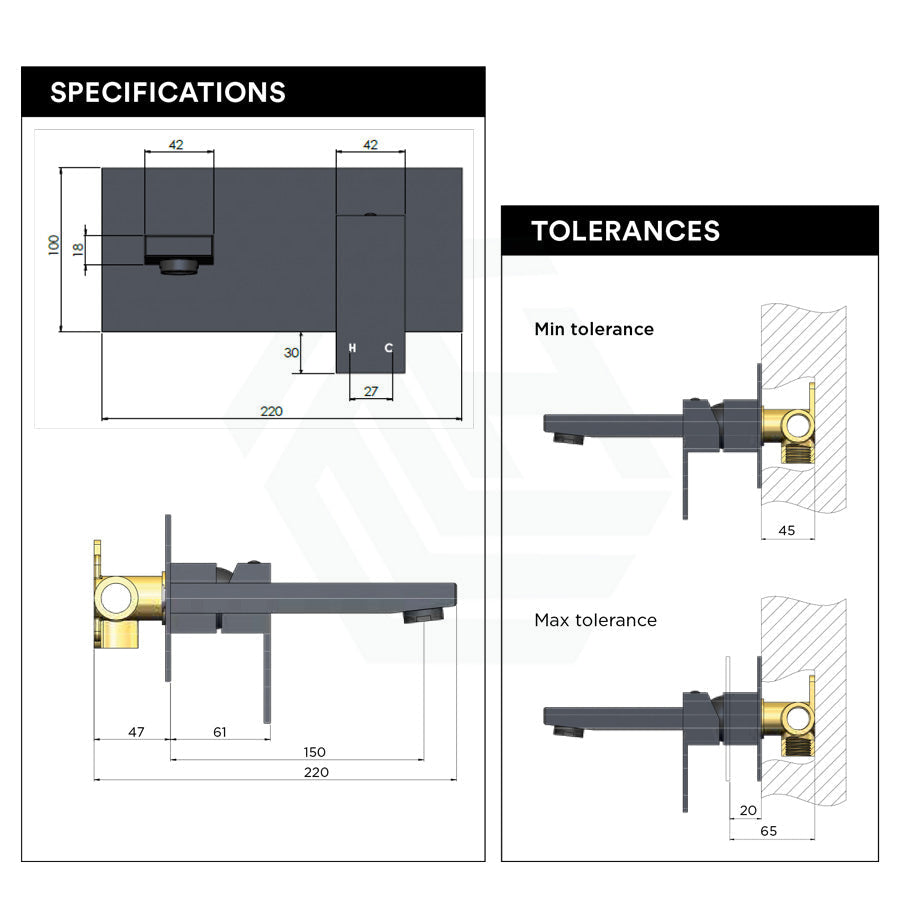 SPECIFICATIONS

42
42
100
18
30
H C
27
220

47
61
150
220

TOLERANCES

Min tolerance

45

Max tolerance

20
65