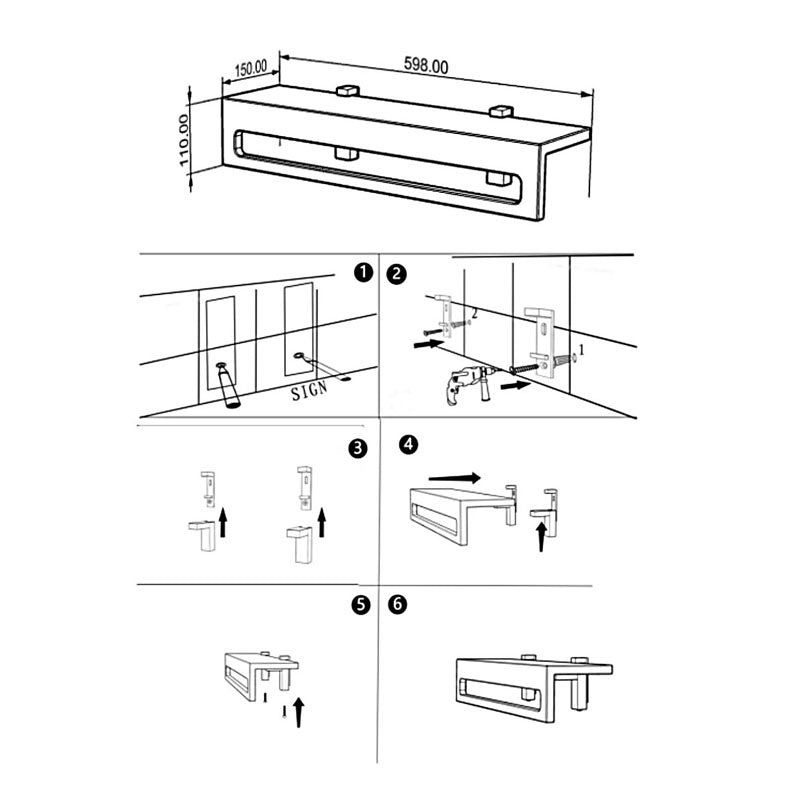 150.00
598.00
110.00

1
SIGN

2
2
1

3

4

5

6