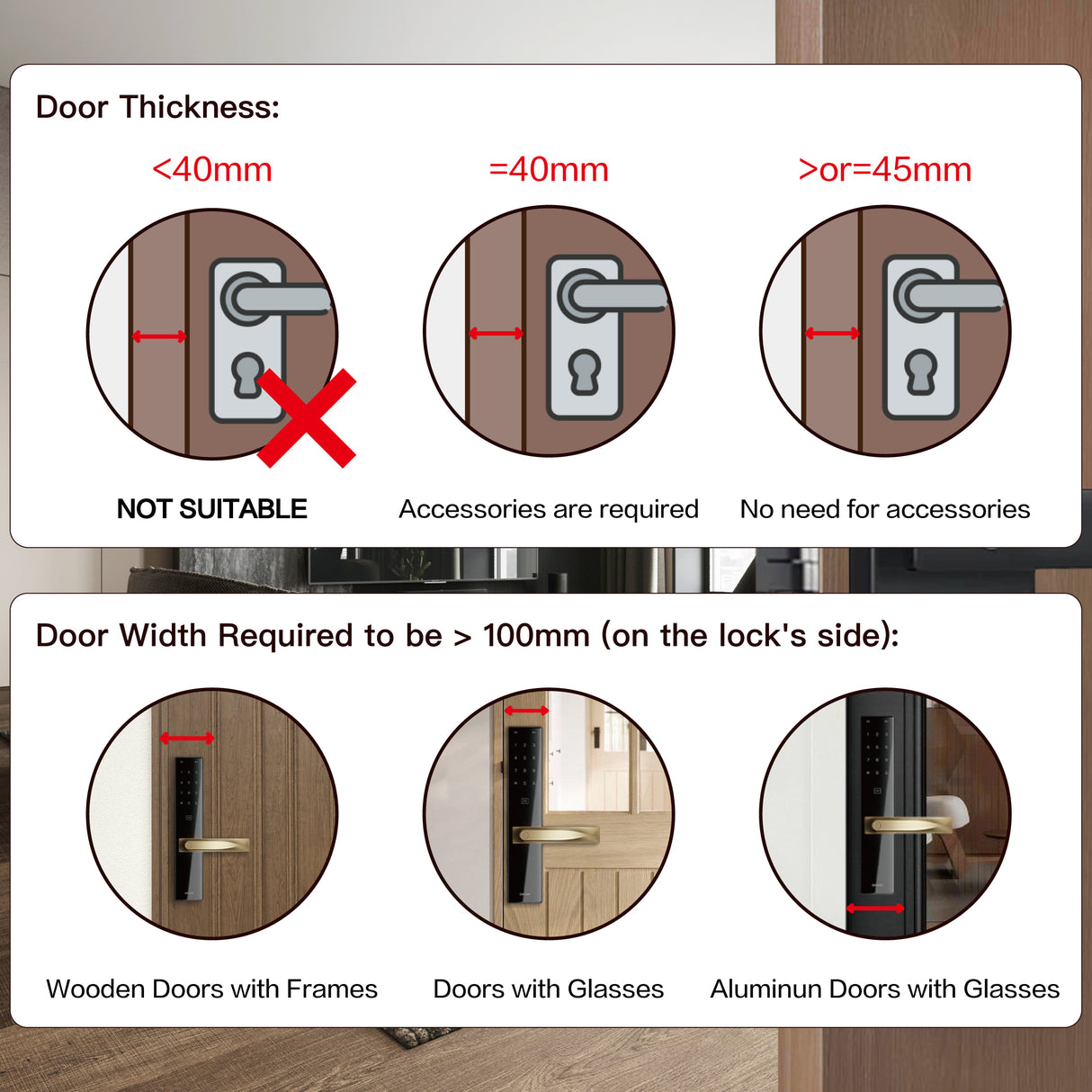 Door Thickness:

<40mm

=40mm

>or=45mm

NOT SUITABLE

Accessories are required

No need for accessories

Door Width Required to be > 100mm (on the lock's side):

Wooden Doors with Frames

Doors with Glasses

Aluminun Doors with Glasses