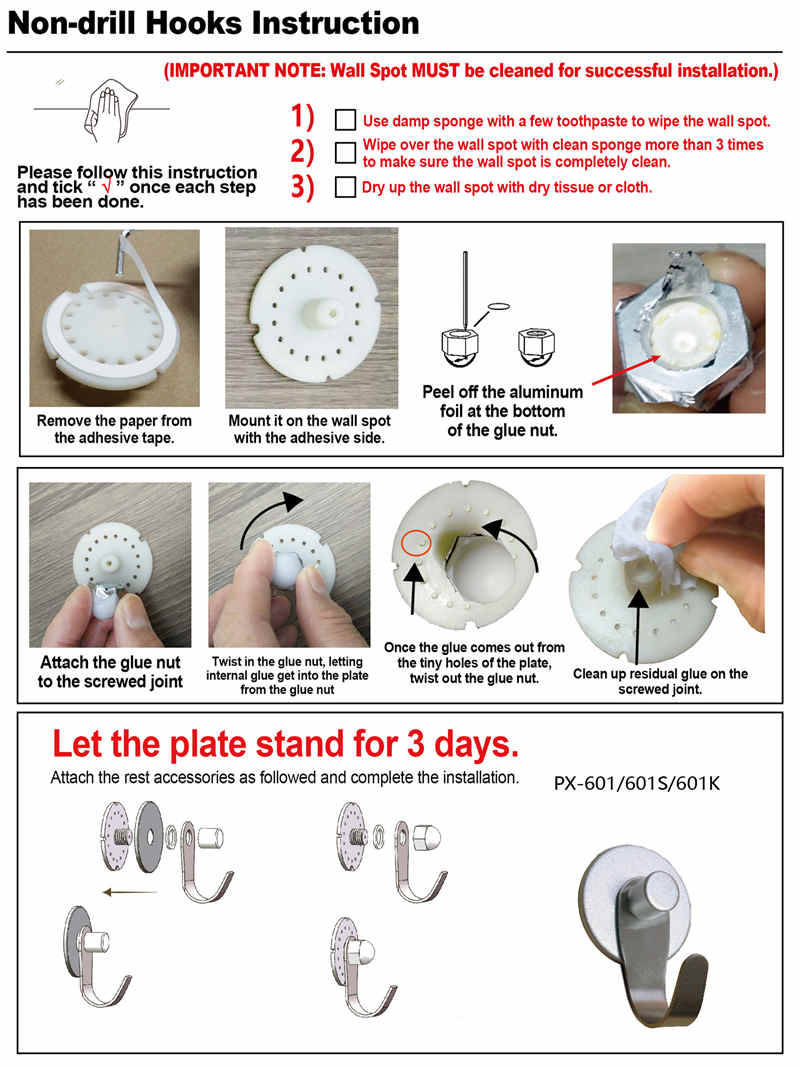 Non-drill Hooks Instruction

(IMPORTANT NOTE: Wall Spot MUST be cleaned for successful installation.)

Please follow this instruction and tick " √ " once each step has been done.

1) Use damp sponge with a few toothpaste to wipe the wall spot.

2) Wipe over the wall spot with clean sponge more than 3 times to make sure the wall spot is completely clean.

3) Dry up the wall spot with dry tissue or cloth.

Remove the paper from the adhesive tape.

Mount it on the wall spot with the adhesive side.

Peel off the aluminum foil at the bottom of the glue nut.

Attach the glue nut to the screwed joint

Twist in the glue nut, letting internal glue get into the plate from the glue nut

Once the glue comes out from the tiny holes of the plate, twist out the glue nut.

Clean up residual glue on the screwed joint.

Let the plate stand for 3 days.

Attach the rest accessories as followed and complete the installation.

PX-601/601S/601K