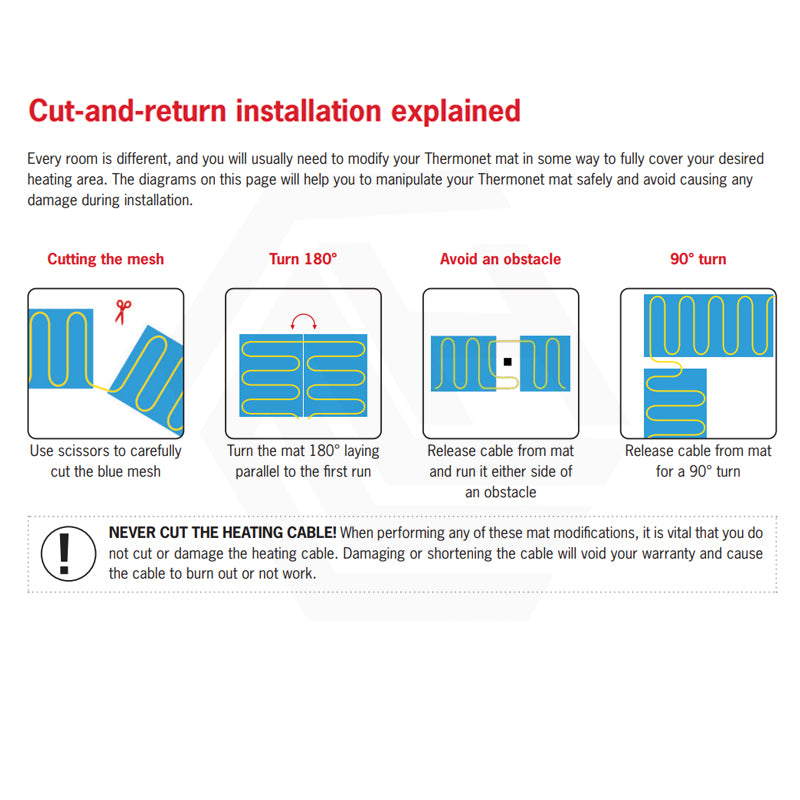 Cut-and-return installation explained

Every room is different, and you will usually need to modify your Thermonet mat in some way to fully cover your desired heating area. The diagrams on this page will help you to manipulate your Thermonet mat safely and avoid causing any damage during installation.

Cutting the mesh

Use scissors to carefully cut the blue mesh

Turn 180°

Turn the mat 180° laying parallel to the first run

Avoid an obstacle

Release cable from mat and run it either side of an obstacle

90° turn

Release cable from mat for a 90° turn

NEVER CUT THE HEATING CABLE! When performing any of these mat modifications, it is vital that you do not cut or damage the heating cable. Damaging or shortening the cable will void your warranty and cause the cable to burn out or not work.